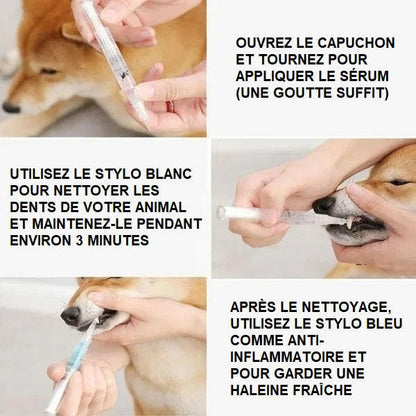 OUVREZ LE CAPUCHON ET TOURNEZ POUR APPLIQUER LE SÉRUM (UNE GOUTTE SUFFIT)

UTILISEZ LE STYLO BLANC POUR NETTOYER LES DENTS DE VOTRE ANIMAL ET MAINTENEZ-LE PENDANT ENVIRON 3 MINUTES

APRÈS LE NETTOYAGE, UTILISEZ LE STYLO BLEU COMME ANTI-INFLAMMATOIRE ET POUR GARDER UNE HALEINE FRAÎCHE