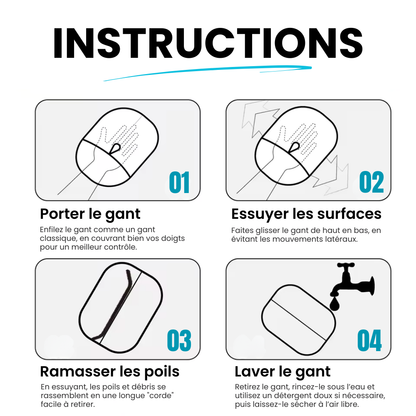 INSTRUCTIONS

01

Porter le gant

Enfilez le gant comme un gant classique, en couvrant bien vos doigts pour un meilleur contrôle.

02

Essuyer les surfaces

Faites glisser le gant de haut en bas, en évitant les mouvements latéraux.

03

Ramasser les poils

En essuyant, les poils et débris se rassemblent en une longue "corde" facile à retirer.

04

Laver le gant

Retirez le gant, rincez-le sous l'eau et utilisez un détergent doux si nécessaire, puis laissez-le sécher à l'air libre.