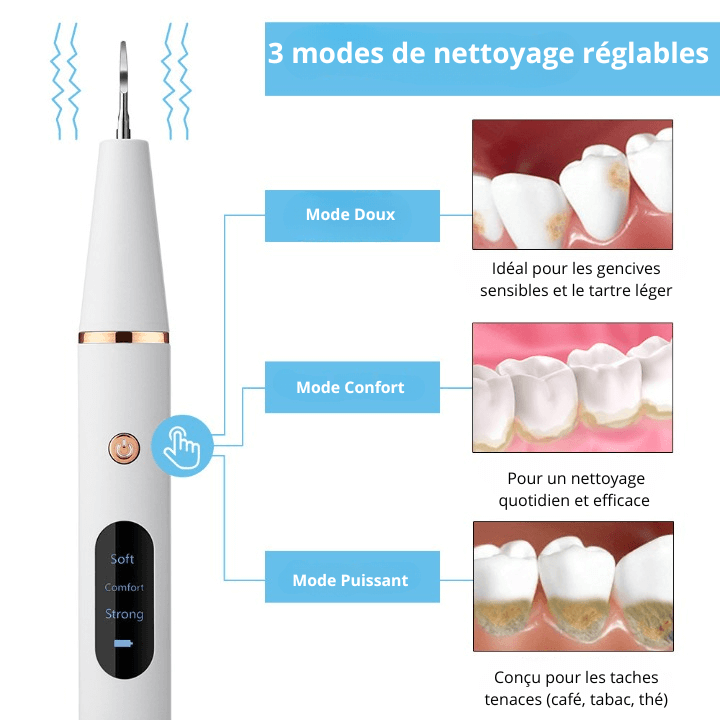 3 modes de nettoyage réglables

Mode Doux

Idéal pour les gencives sensibles et le tartre léger

Mode Confort

Pour un nettoyage quotidien et efficace

Mode Puissant

Conçu pour les taches tenaces (café, tabac, thé)

Soft
Comfort
Strong