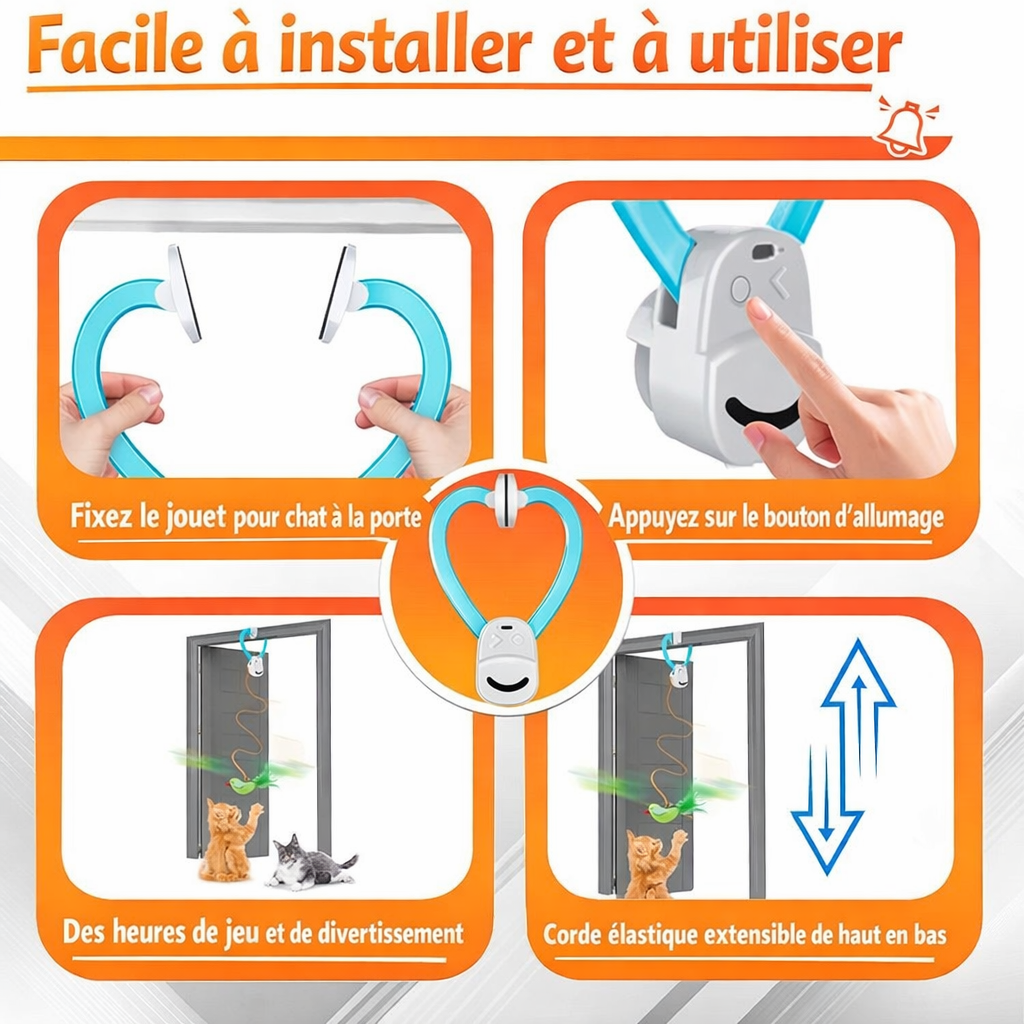 Facile à installer et à utiliser

Fixez le jouet pour chat à la porte

Appuyez sur le bouton d'allumage

Des heures de jeu et de divertissement

Corde élastique extensible de haut en bas