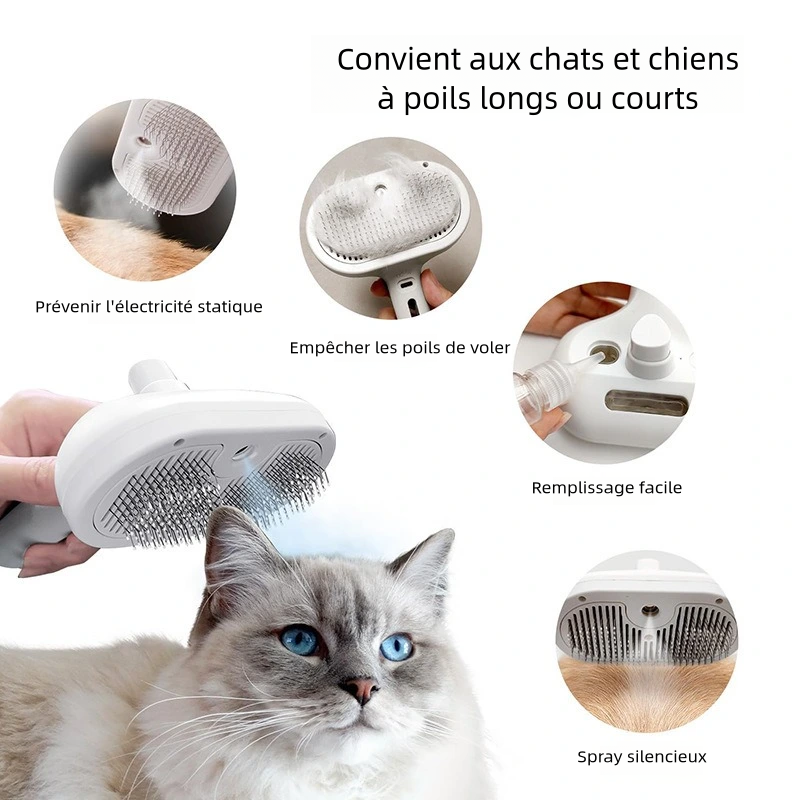 Convient aux chats et chiens à poils longs ou courts

Prévenir l'électricité statique

Empêcher les poils de voler

Remplissage facile

Spray silencieux