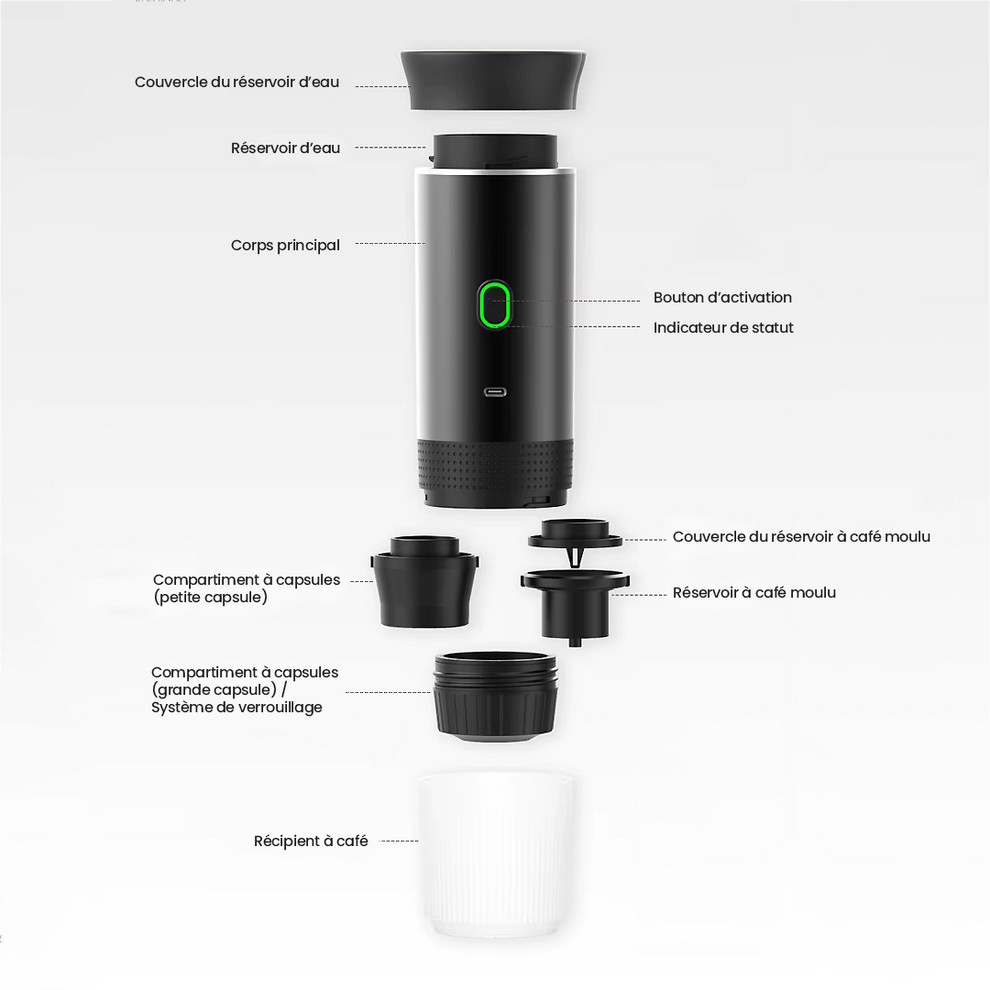 Couvercle du réservoir d'eau

Réservoir d'eau

Corps principal

Bouton d'activation

Indicateur de statut

Couvercle du réservoir à café moulu

Compartiment à capsules (petite capsule)

Réservoir à café moulu

Compartiment à capsules (grande capsule) / Système de verrouillage

Récipient à café