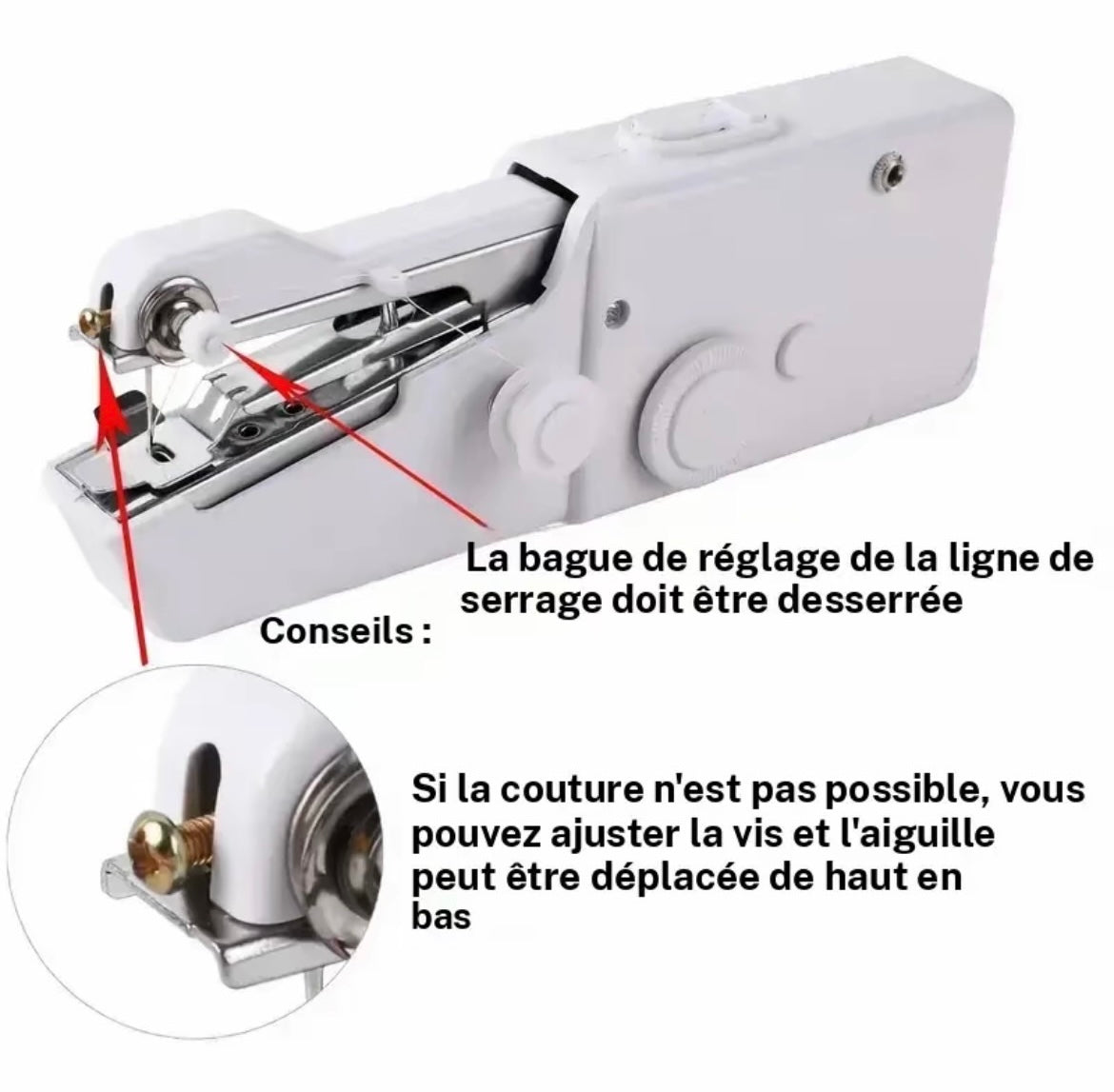 La bague de réglage de la ligne de serrage doit être desserrée

Conseils :

Si la couture n'est pas possible, vous pouvez ajuster la vis et l'aiguille peut être déplacée de haut en bas