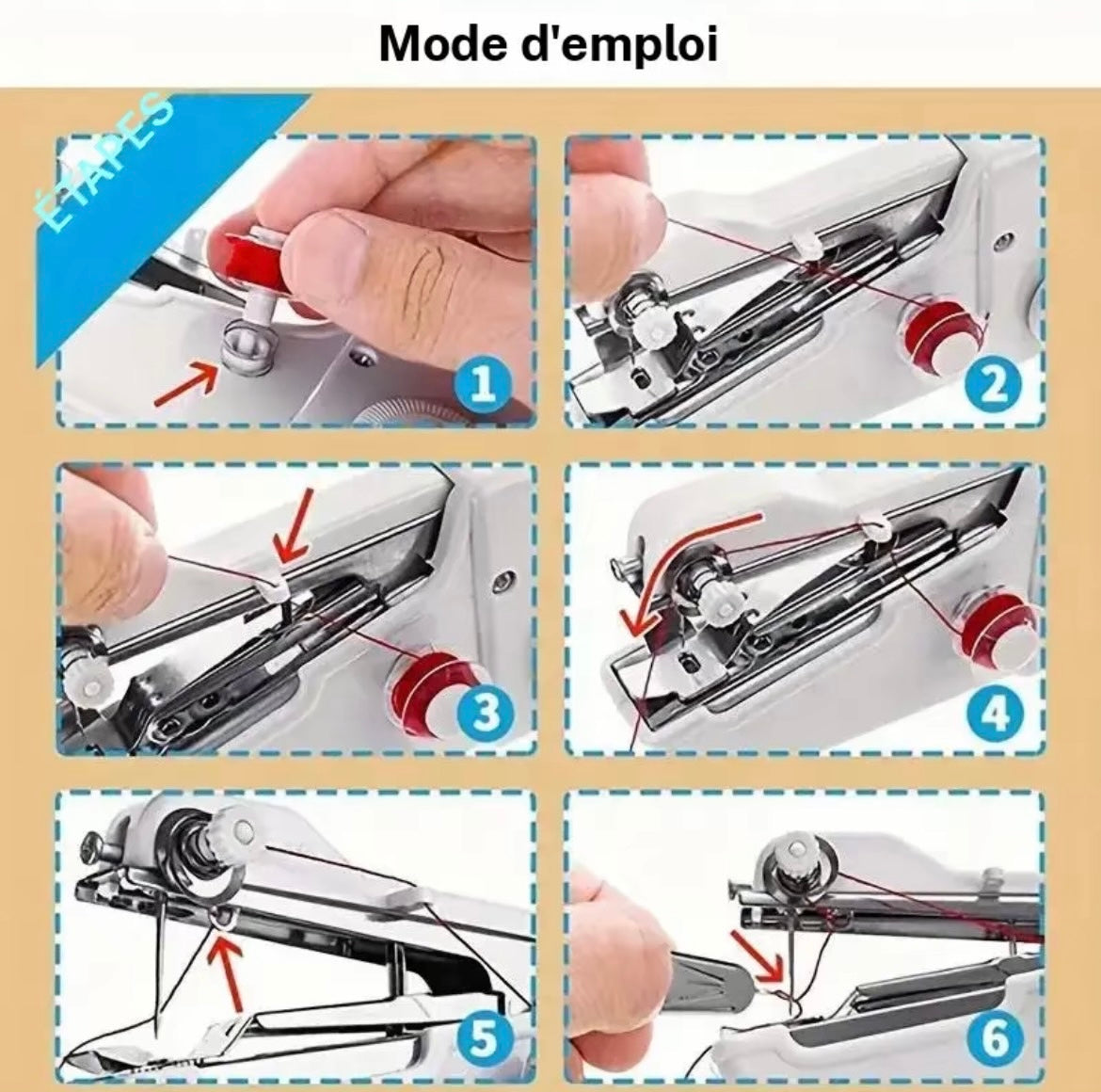 Mode d'emploi

ÉTAPES

1

2

3

4

5

6