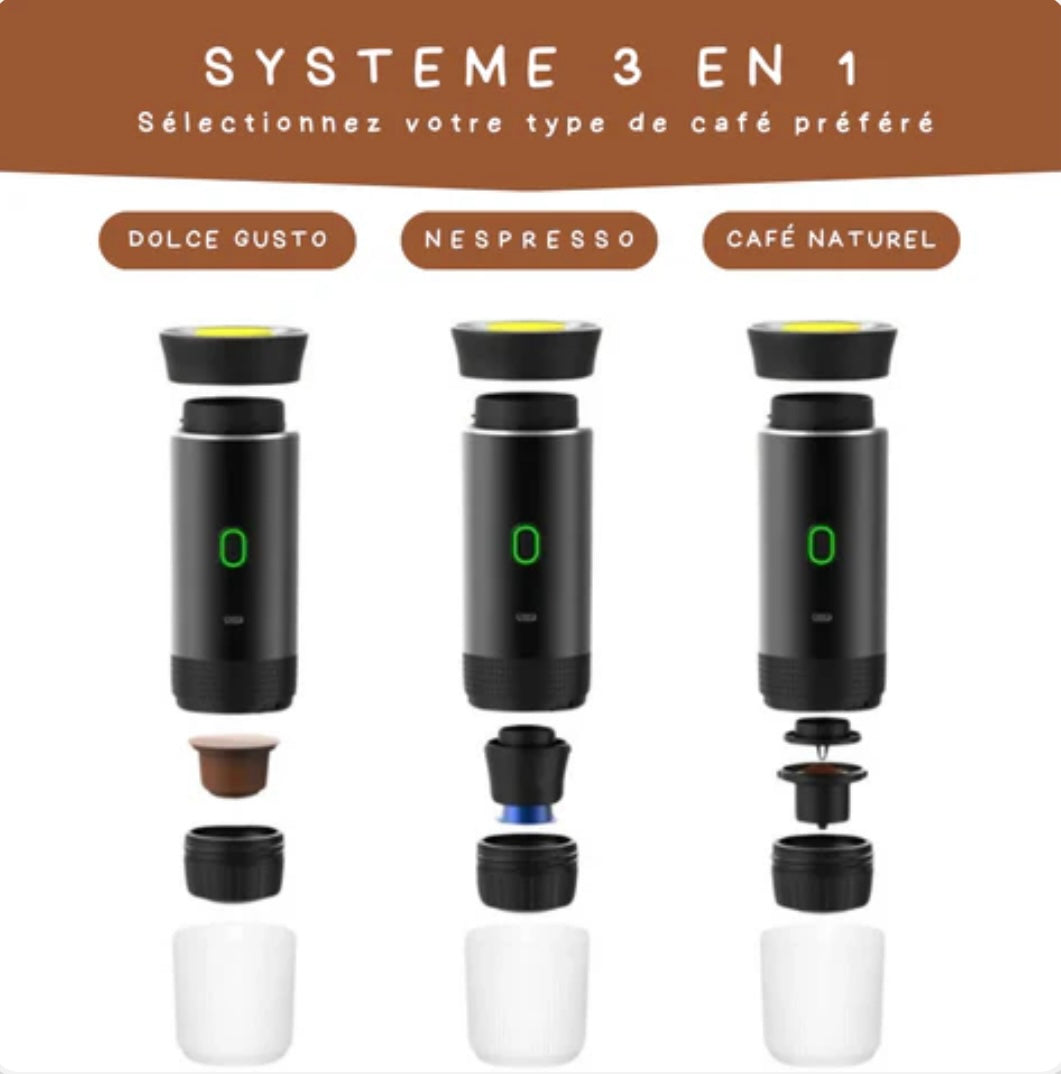 SYSTEME 3 EN 1
Sélectionnez votre type de café préféré

DOLCE GUSTO

NESPRESSO

CAFÉ NATUREL